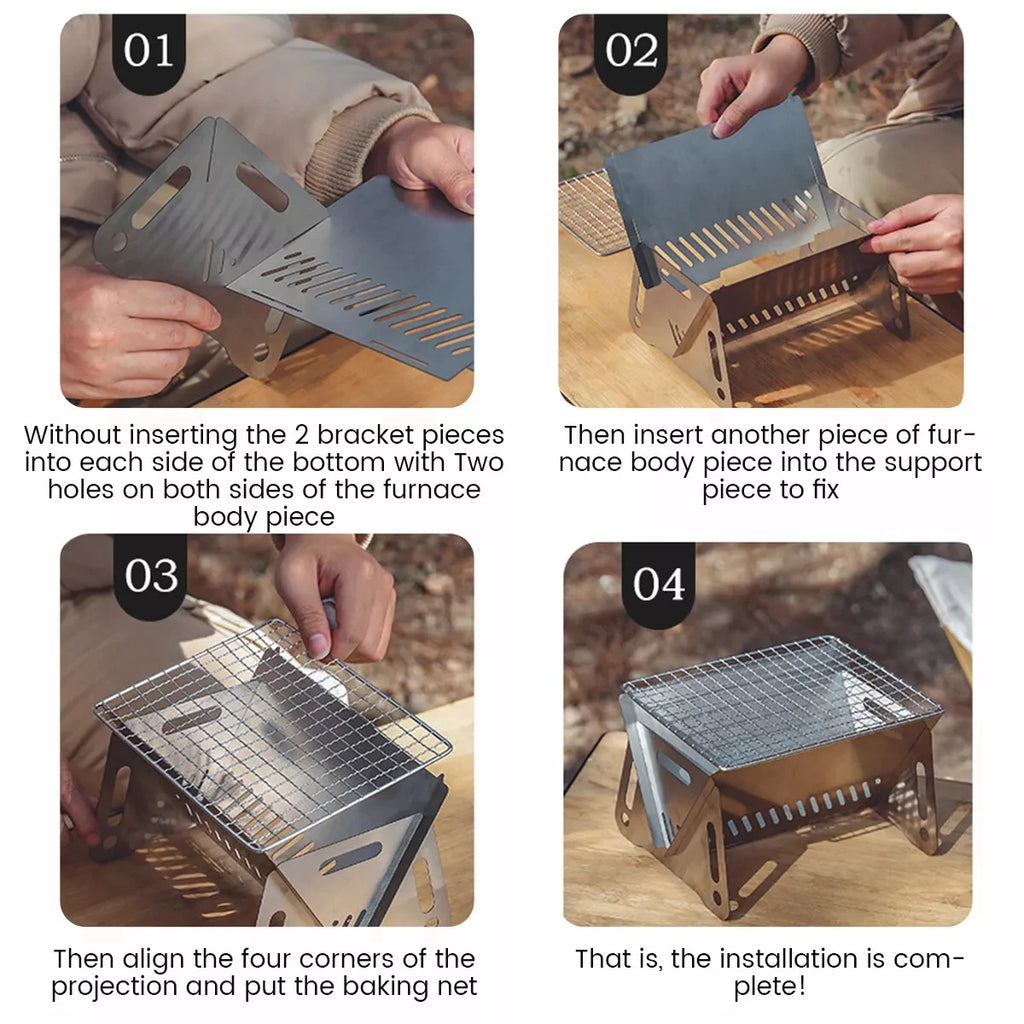 01

Without inserting the 2 bracket pieces into each side of the bottom with Two holes on both sides of the furnace body piece

02

Then insert another piece of furnace body piece into the support piece to fix

03

Then align the four corners of the projection and put the baking net

04

That is, the installation is complete!