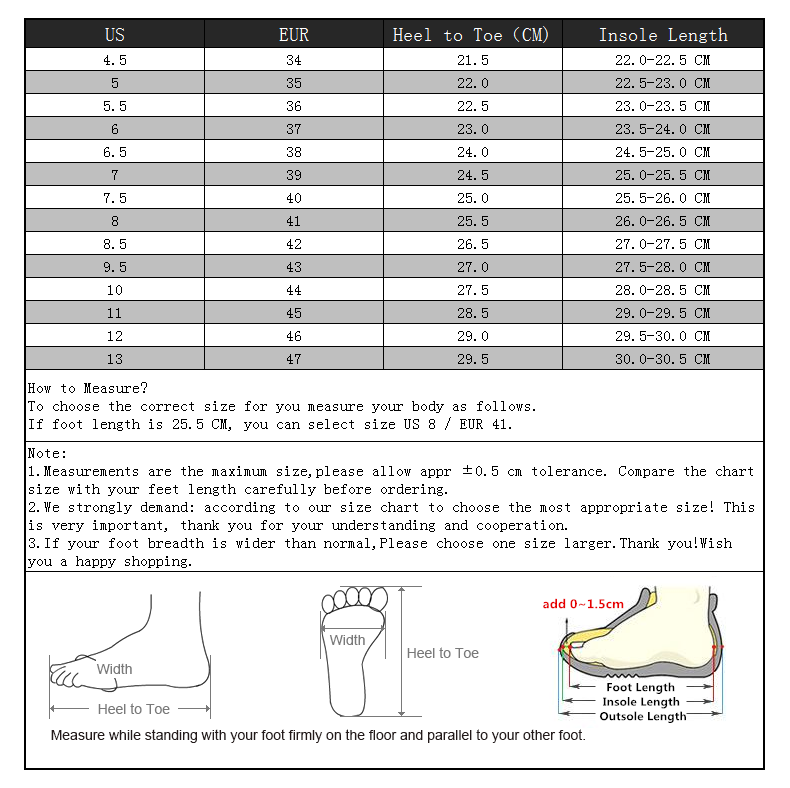 | US | EUR | Heel to Toe (CM) | Insole Length |
|---|---|---|---|
| 4.5 | 34 | 21.5 | 22.0-22.5 CM |
| 5 | 35 | 22.0 | 22.5-23.0 CM |
| 5.5 | 36 | 22.5 | 23.0-23.5 CM |
| 6 | 37 | 23.0 | 23.5-24.0 CM |
| 6.5 | 38 | 24.0 | 24.5-25.0 CM |
| 7 | 39 | 24.5 | 25.0-25.5 CM |
| 7.5 | 40 | 25.0 | 25.5-26.0 CM |
| 8 | 41 | 25.5 | 26.0-26.5 CM |
| 8.5 | 42 | 26.5 | 27.0-27.5 CM |
| 9.5 | 43 | 27.0 | 27.5-28.0 CM |
| 10 | 44 | 27.5 | 28.0-28.5 CM |
| 11 | 45 | 28.5 | 29.0-29.5 CM |
| 12 | 46 | 29.0 | 29.5-30.0 CM |
| 13 | 47 | 29.5 | 30.0-30.5 CM |

How to Measure?
To choose the correct size for you measure your body as follows.
If foot length is 25.5 CM, you can select size US 8 / EUR 41.

Note:
1.Measurements are the maximum size,please allow appr ±0.5 cm tolerance. Compare the chart size with your feet length carefully before ordering.
2.We strongly demand: according to our size chart to choose the most appropriate size! This is very important, thank you for your understanding and cooperation.
3.If your foot breadth is wider than normal,Please choose one size larger.Thank you!Wish you a happy shopping.

Width
Heel to Toe
Width
Heel to Toe
add 0~1.5cm
Foot Length
Insole Length
Outsole Length
Measure while standing with your foot firmly on the floor and parallel to your other foot.